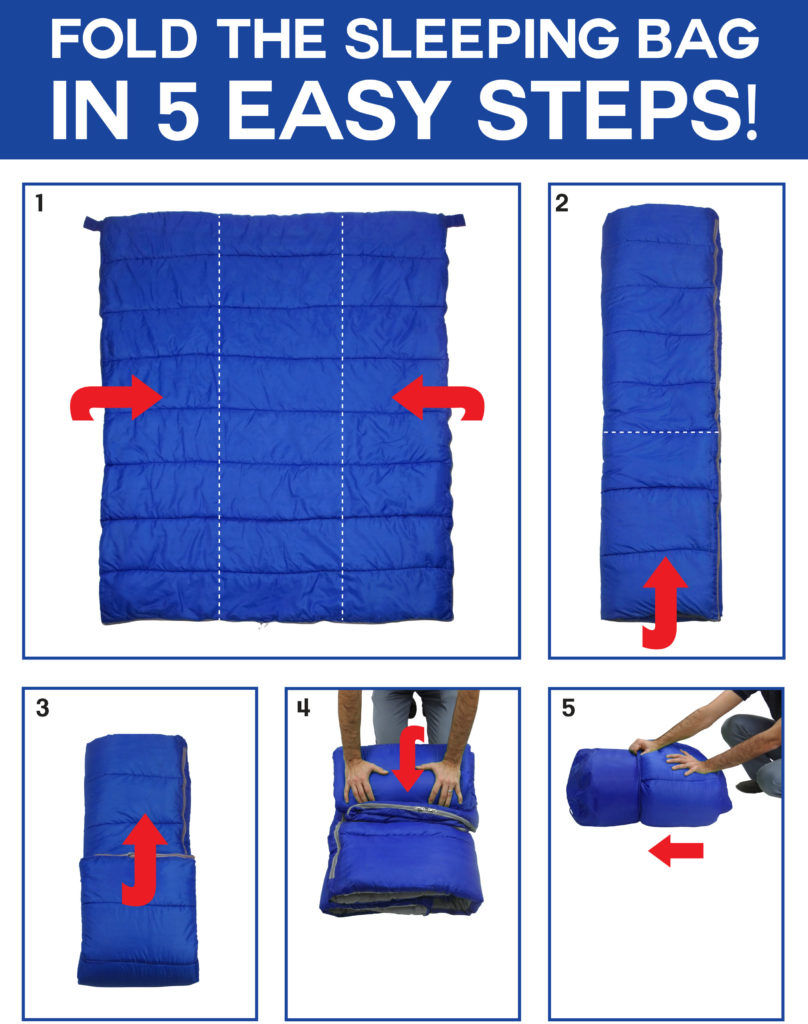 FOLD THE SLEEPING BAG IN 5 EASY STEPS!

1

2

3

4

5